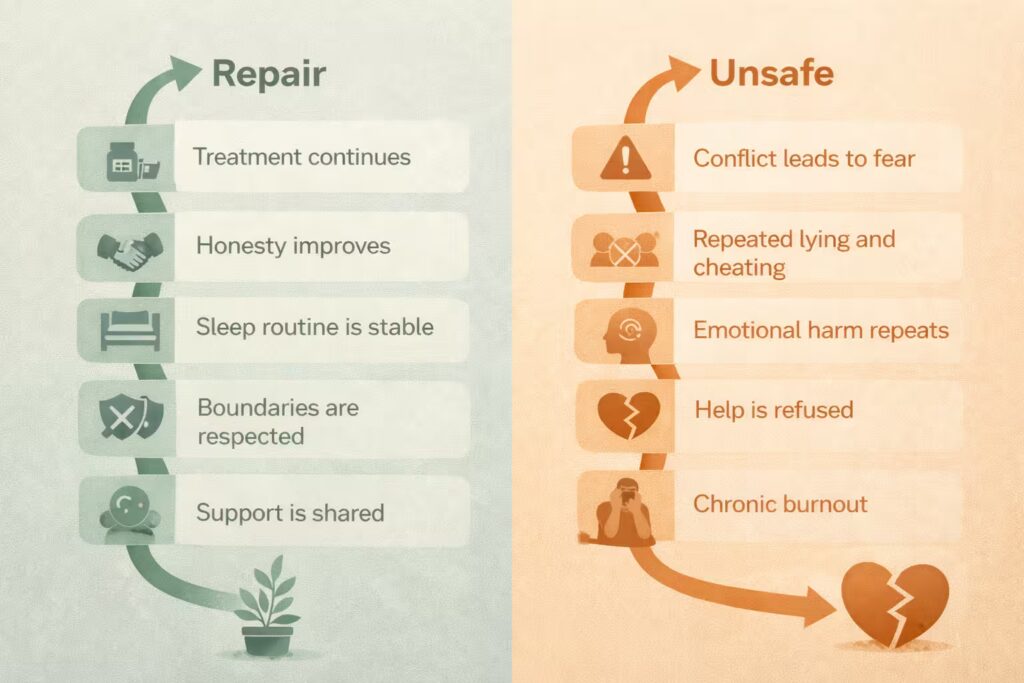 Repair

Treatment continues

Honesty improves

Sleep routine is stable

Boundaries are respected

Support is shared

Unsafe

Conflict leads to fear

Repeated lying and cheating

Emotional harm repeats

Help is refused

Chronic burnout